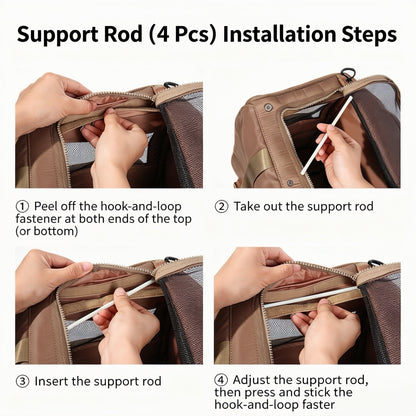 Support Rod (4 Pcs) Installation Steps

① Peel off the hook-and-loop fastener at both ends of the top (or bottom)

② Take out the support rod

③ Insert the support rod

④ Adjust the support rod, then press and stick the hook-and-loop faster